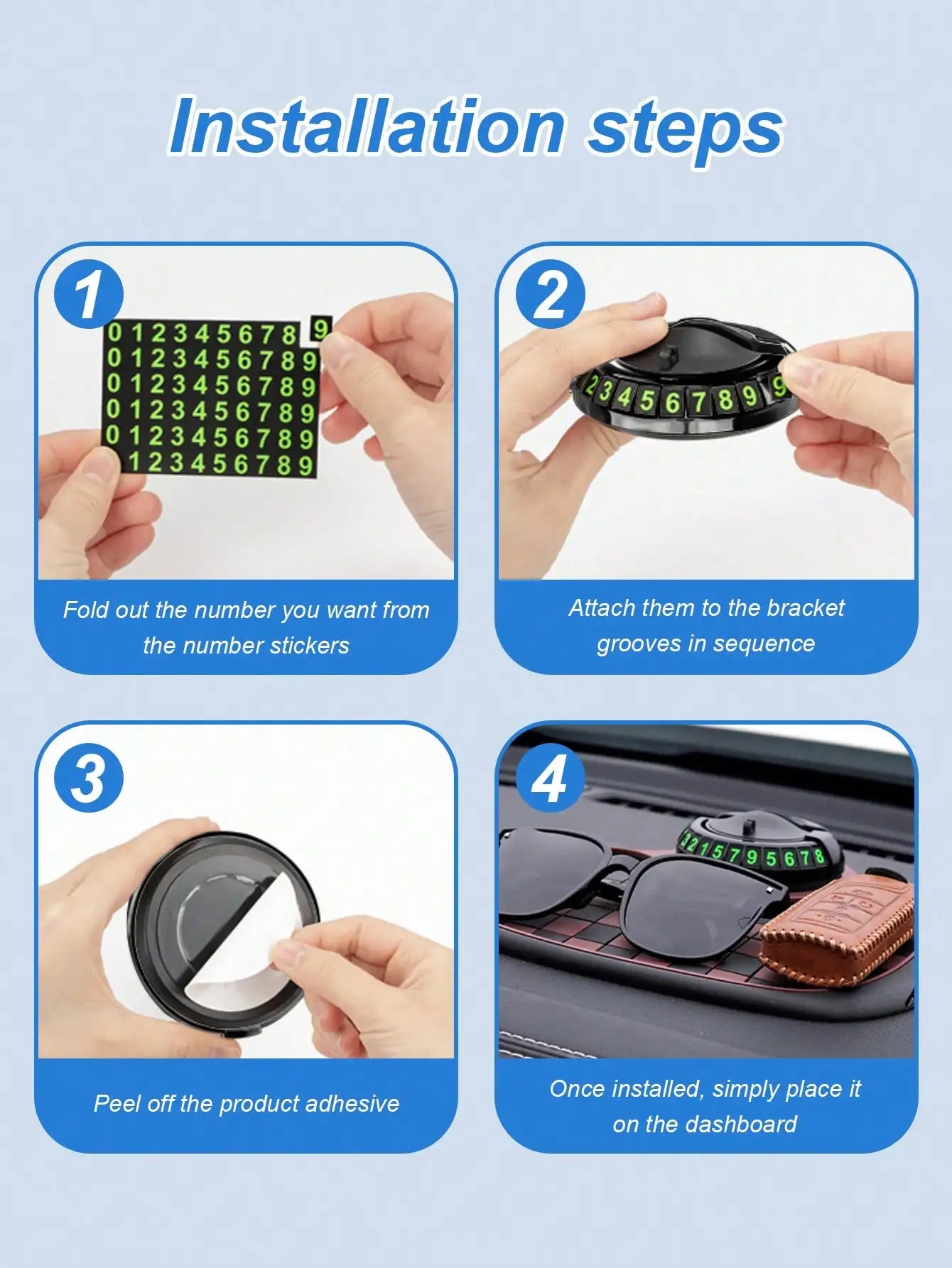 Installation steps

1

0 1 2 3 4 5 6 7 8 9
0 1 2 3 4 5 6 7 8 9
0 1 2 3 4 5 6 7 8 9
0 1 2 3 4 5 6 7 8 9
0 1 2 3 4 5 6 7 8 9
1 2 3 4 5 6 7 8 9

Fold out the number you want from the number stickers

2

2 3 4 5 6 7 8 9 9

Attach them to the bracket grooves in sequence

3

Peel off the product adhesive

4

3 2 1 5 7 9 5 6 7 8

Once installed, simply place it on the dashboard